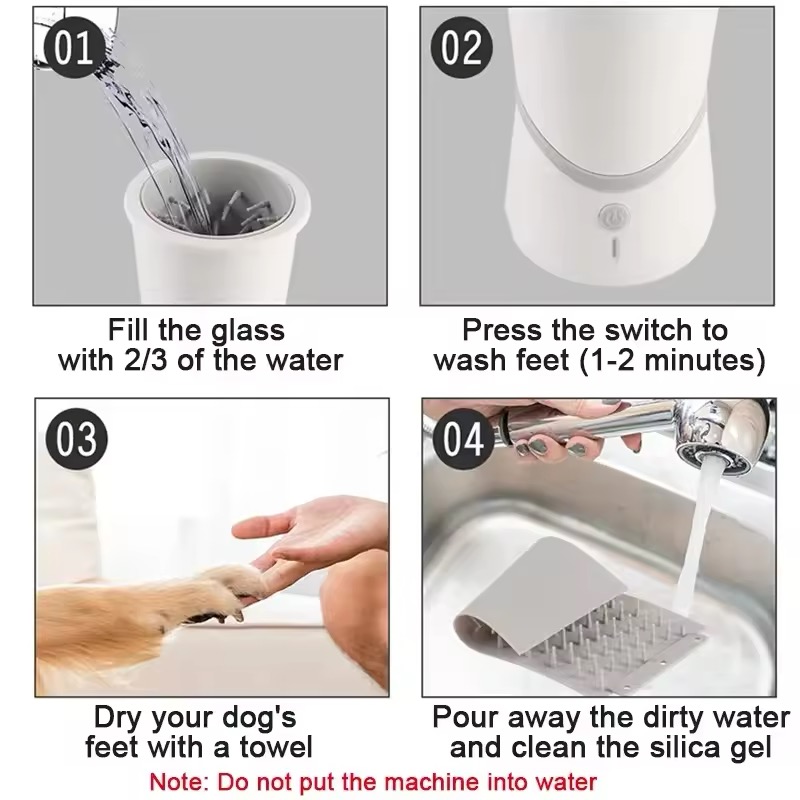 01

Fill the glass with 2/3 of the water

02

Press the switch to wash feet (1-2 minutes)

03

Dry your dog's feet with a towel

04

Pour away the dirty water and clean the silica gel

Note: Do not put the machine into water