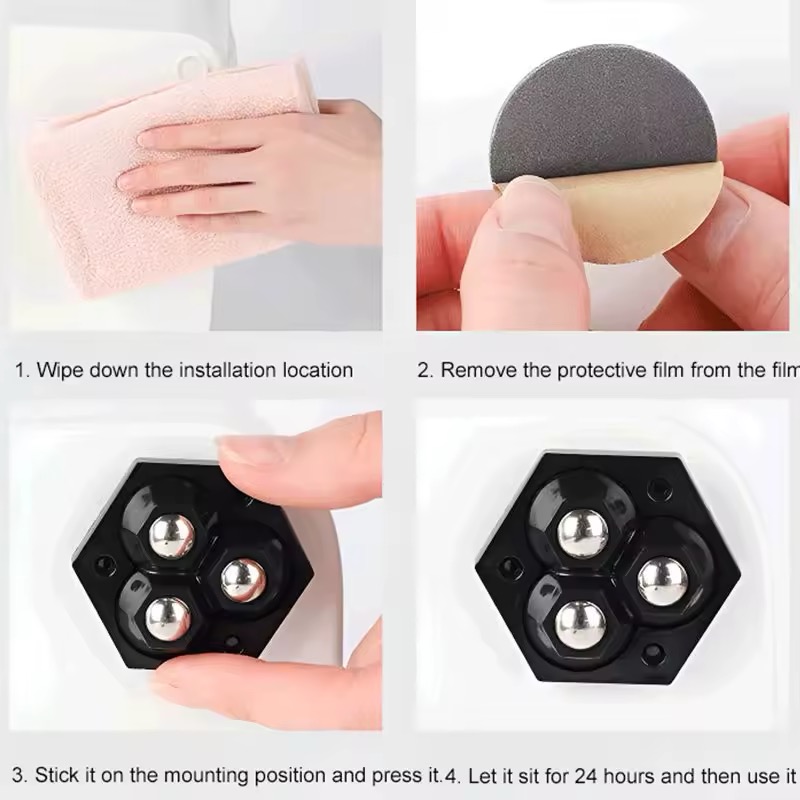 1. Wipe down the installation location

2. Remove the protective film from the film

3. Stick it on the mounting position and press it.

4. Let it sit for 24 hours and then use it